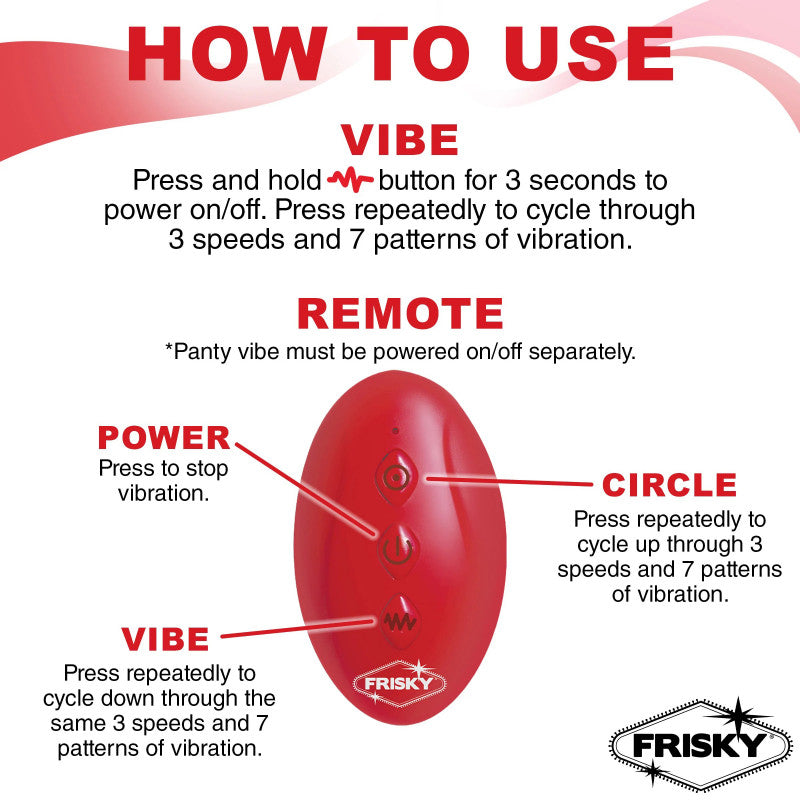 HOW TO USE

VIBE

Press and hold button for 3 seconds to power on/off. Press repeatedly to cycle through 3 speeds and 7 patterns of vibration.

REMOTE

*Panty vibe must be powered on/off separately.

POWER
Press to stop vibration.

CIRCLE
Press repeatedly to cycle up through 3 speeds and 7 patterns of vibration.

VIBE
Press repeatedly to cycle down through the same 3 speeds and 7 patterns of vibration.

FRISKY

FRISKY